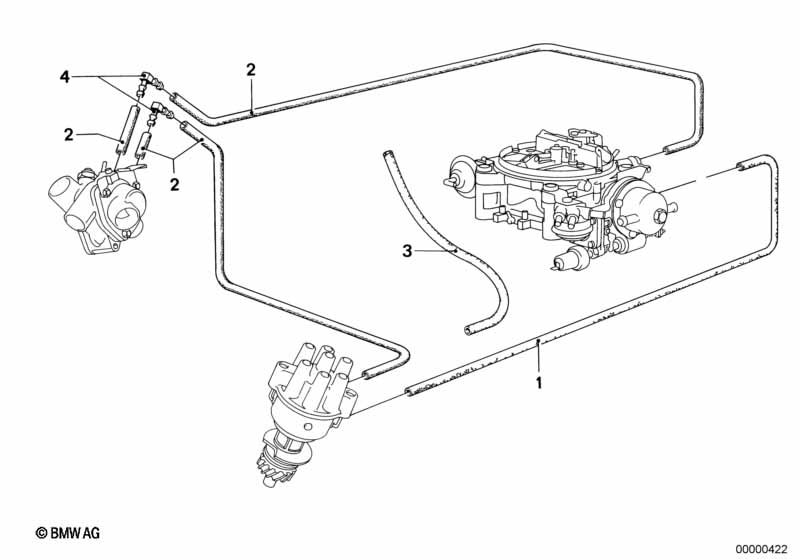 4
2
2
2
3
1
© BMW AG
00000422