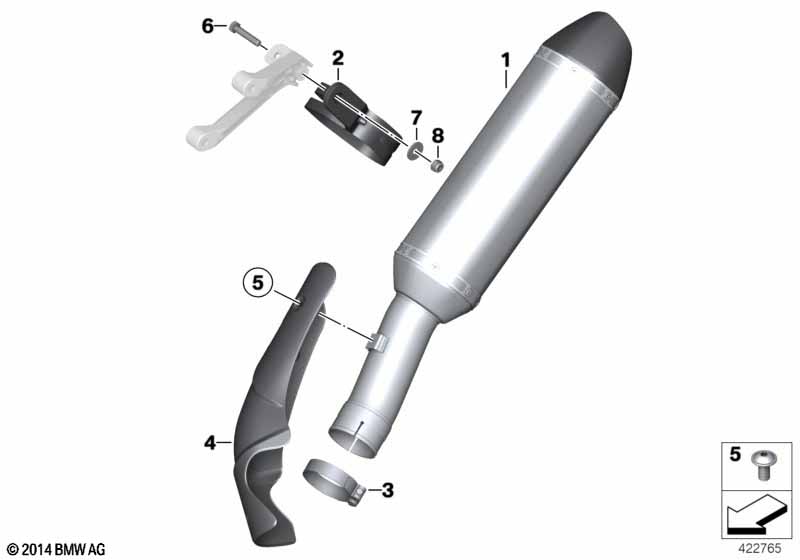 6
2
1
7
8
5
4
3
5
© 2014 BMW AG
422765