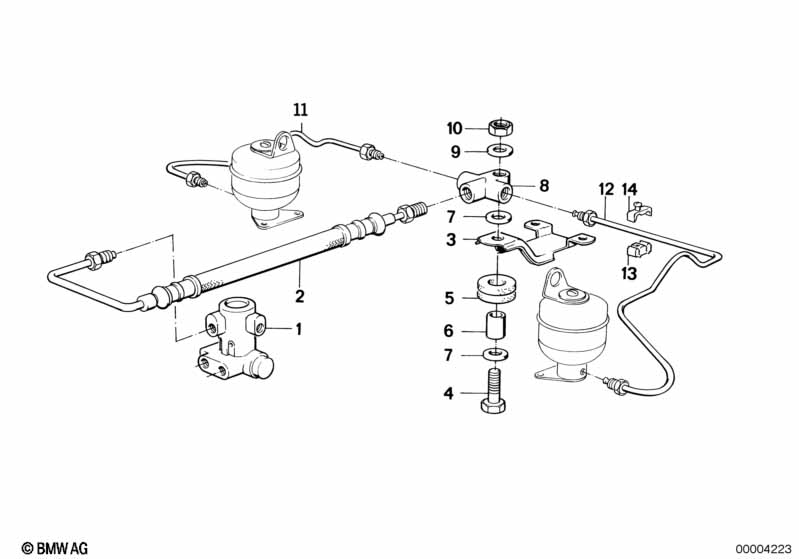 11
10
9
8
12
14
7
3
13
2
5
1
6
7
4
© BMW AG
00004223