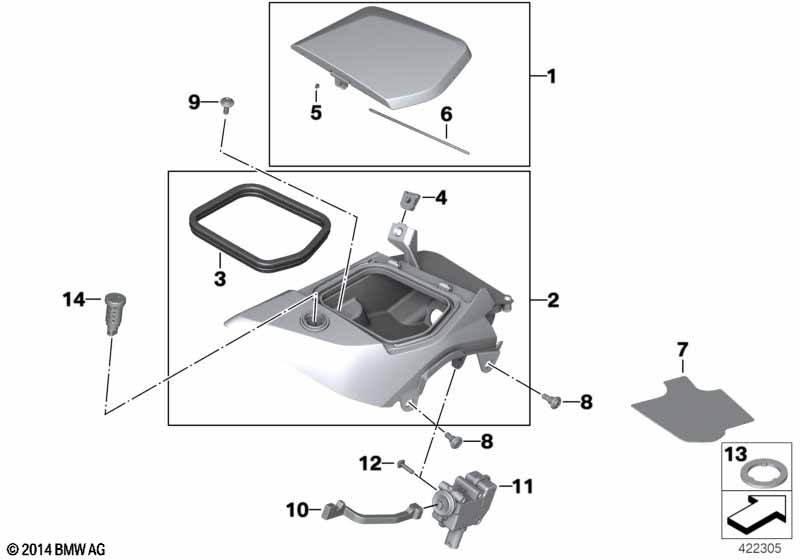 1
5
6
9
4
3
14
2
7
8
8
12
11
10
13
© 2014 BMW AG
422305