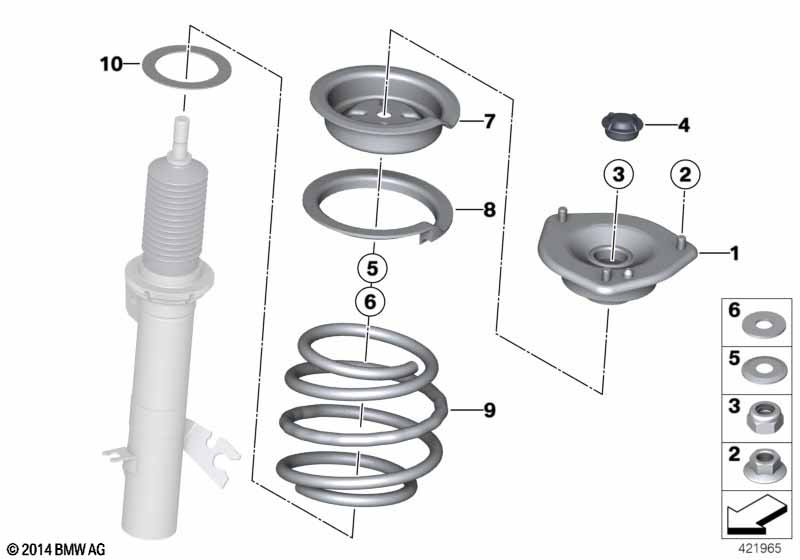 10

7

4

3

2

8

1

5

6

9

6

5

3

2

© 2014 BMW AG

421965