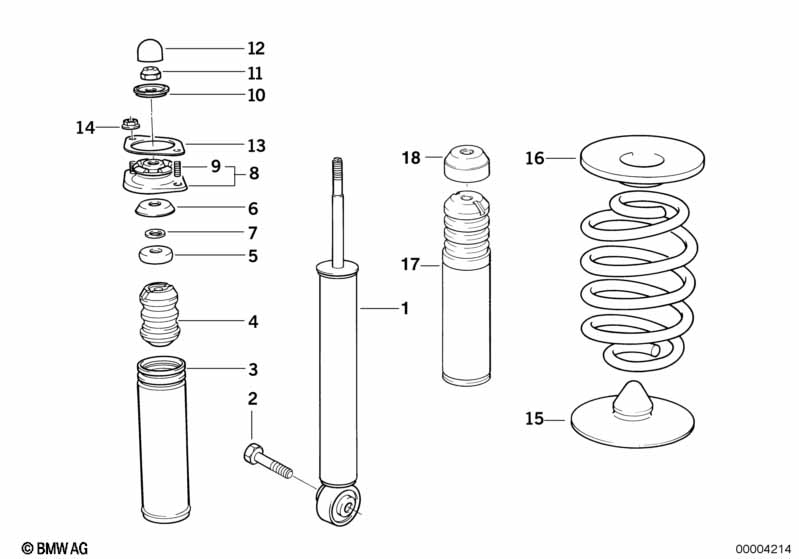 12
11
10
14
13
9
8
6
7
5
4
3
2
1
18
17
16
15
© BMW AG
00004214