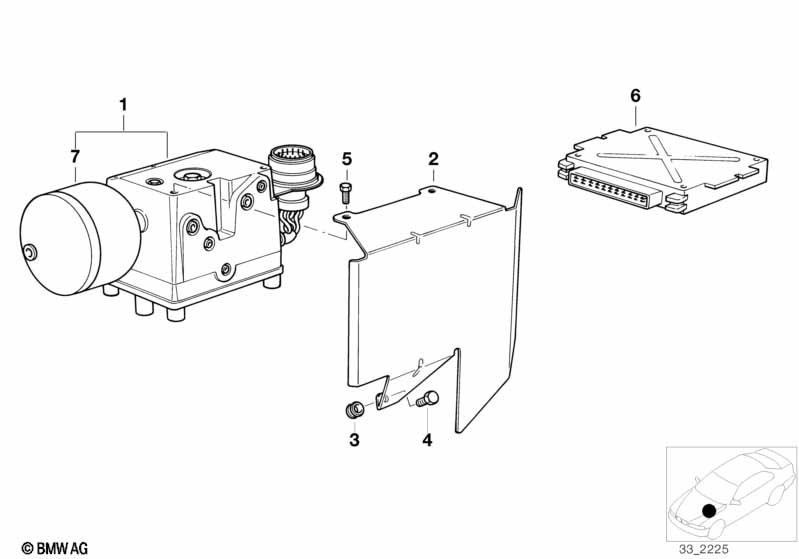 1
7
5
2
6
3
4
© BMW AG
33_2225