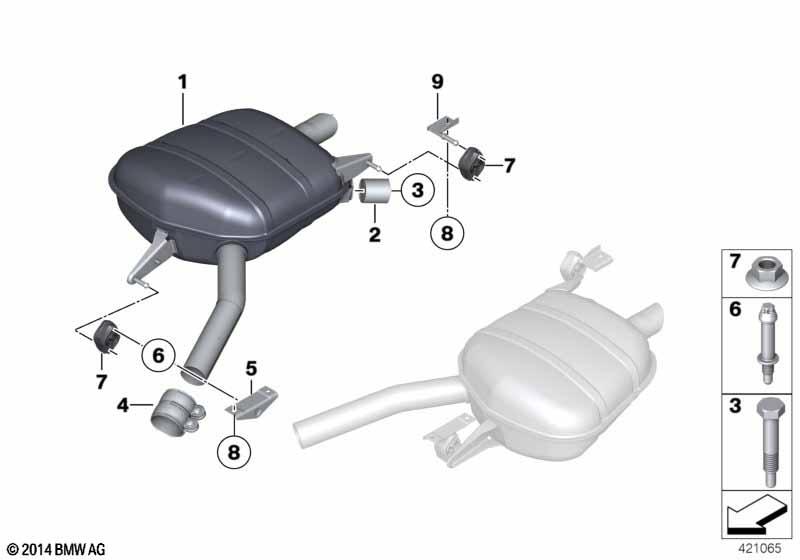 1
9
7
3
2
8
6
7
5
4
8
7
6
3
© 2014 BMW AG
421065