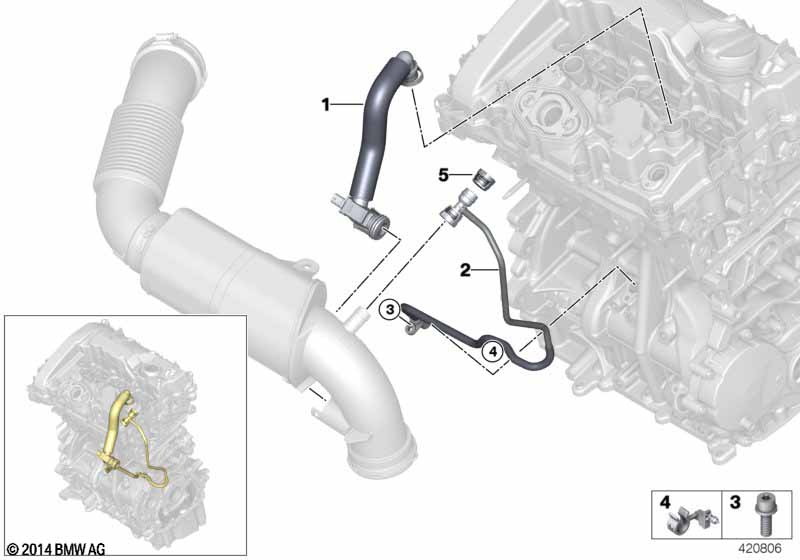 1
5
2
3
4
© 2014 BMW AG
4
3
420806