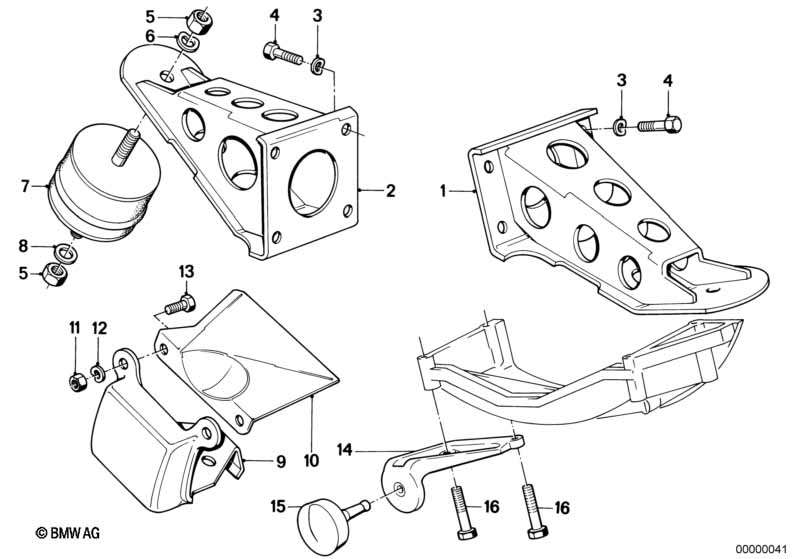 5
6
4
3
3
4
7
2
1
8
5
13
11
12
9
10
14
15
16
16
© BMW AG
00000041