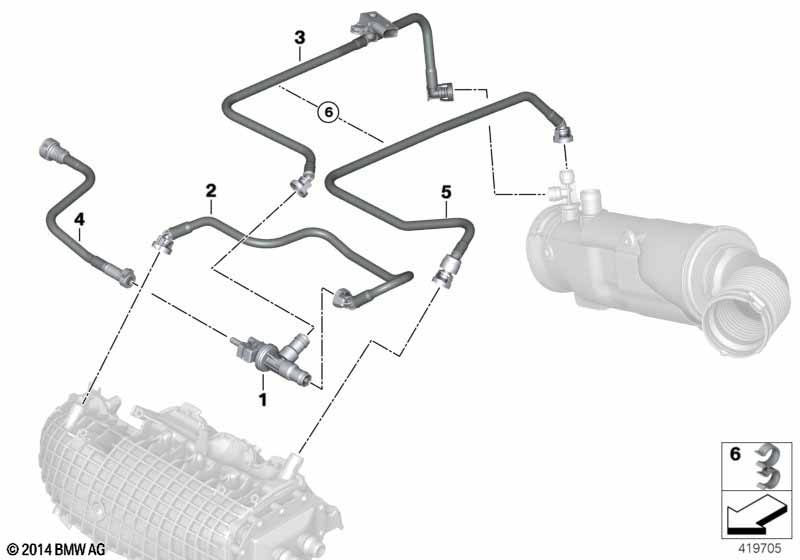 3
6
2
5
4
1
6
© 2014 BMW AG
419705