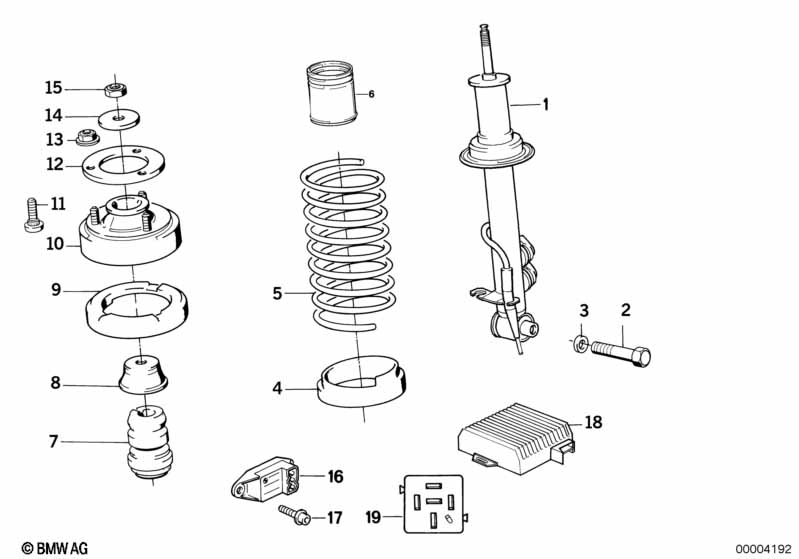 15
14
13
12
11
10
9
8
7
6
5
4
1
3
2
18
16
17
19
© BMW AG
00004192