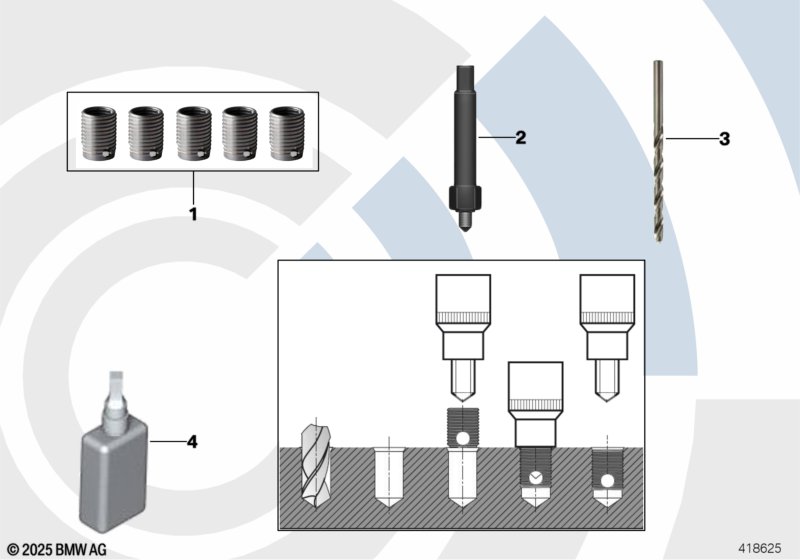 1
2
3
4
© 2025 BMW AG
418625