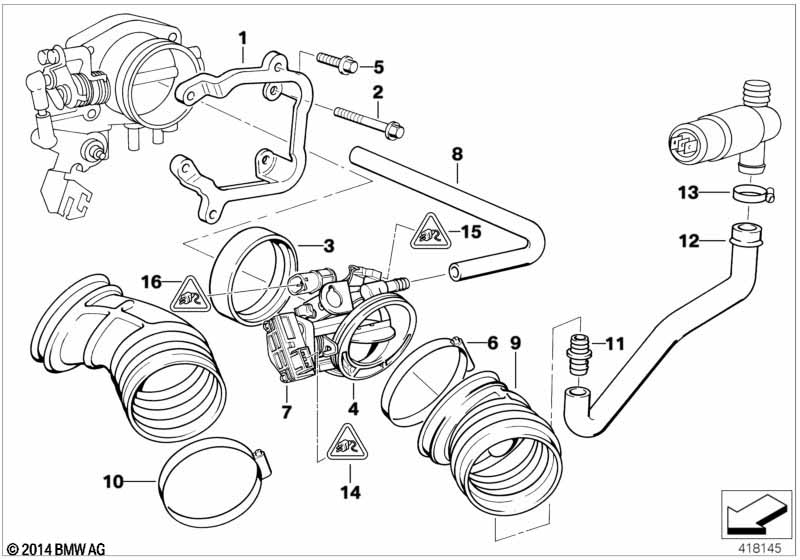 1
5
2
8
13
12
15
3
16
6
9
11
7
4
14
10
© 2014 BMW AG
418145