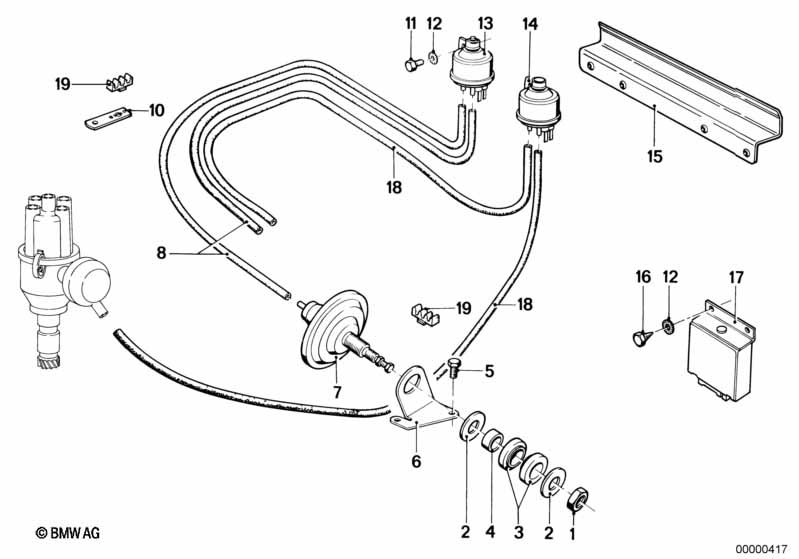 11
12
13
14
19
10
15
18
8
16
12
17
19
18
5
7
6
2
4
3
2
1
© BMW AG
00000417