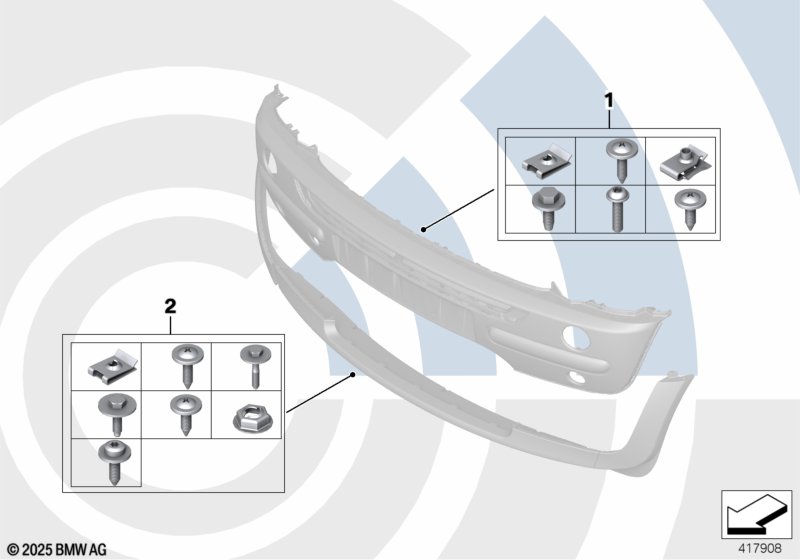 1

2

© 2025 BMW AG

417908