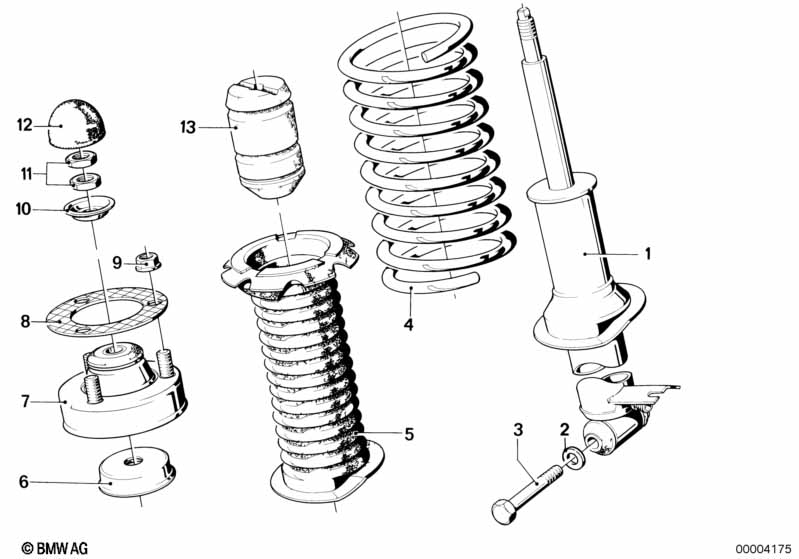 12
11
10
9
8
7
6
13
5
4
1
3
2
© BMW AG
00004175