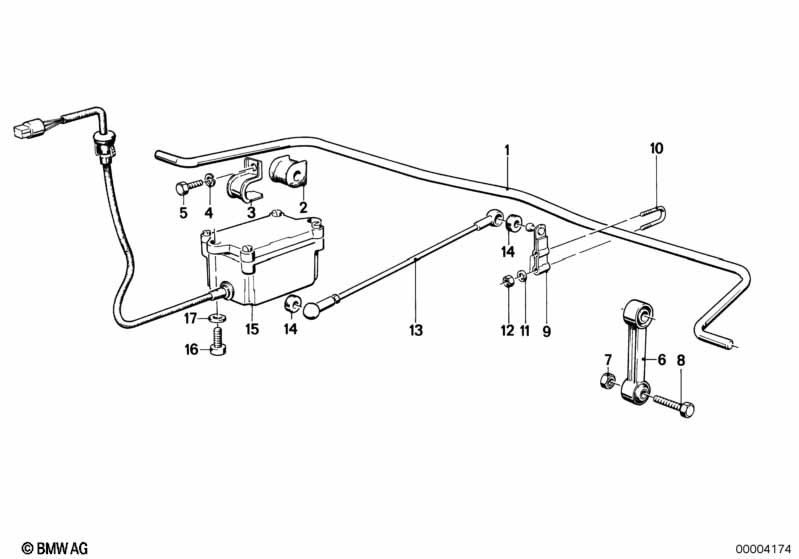 1
10
5
4
3
2
14
17
15
14
13
12
11
9
16
7
6
8
© BMW AG
00004174