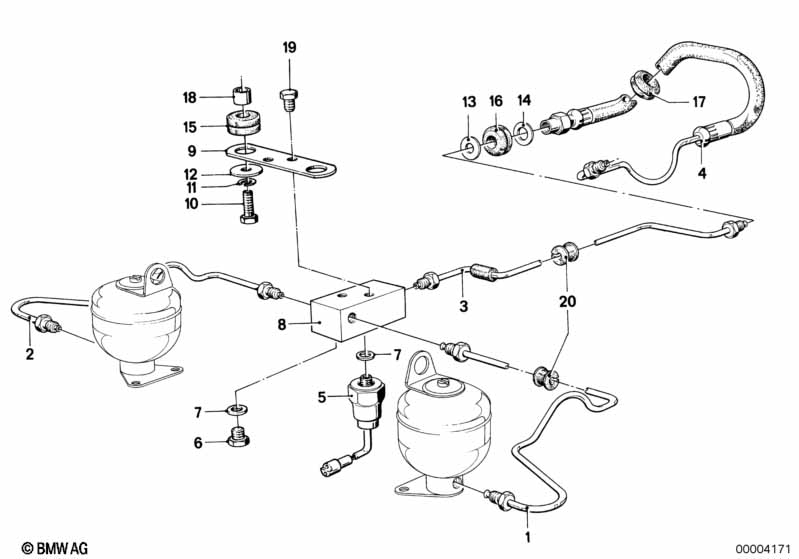 19
18
15
9
12
11
10
13
16
14
17
4
3
20
8
2
7
5
7
6
1
© BMW AG
00004171