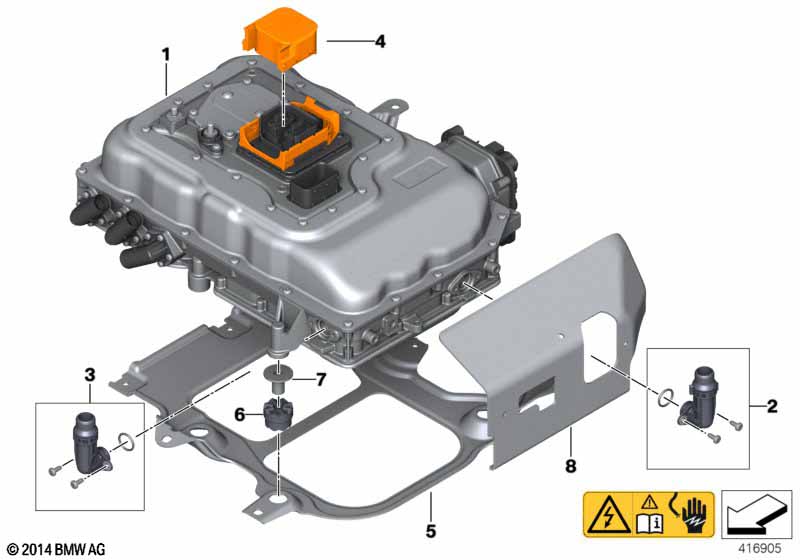 1
4
3
7
6
2
8
5
© 2014 BMW AG
416905