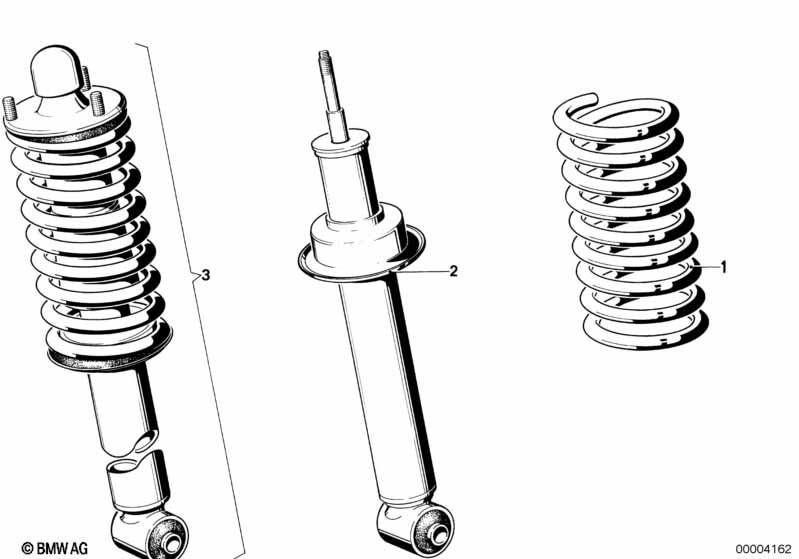 3

2

1

© BMW AG

00004162