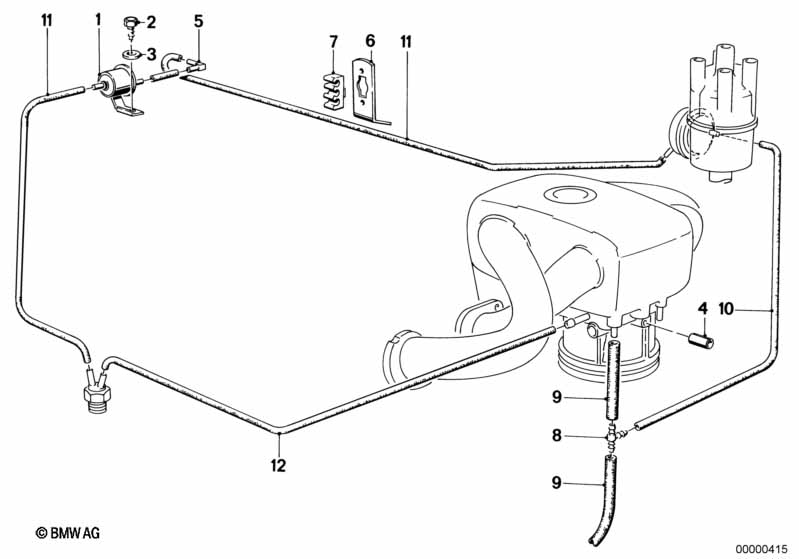 11
1
2
3
5
7
6
11
4
10
9
8
9
12
© BMW AG
00000415