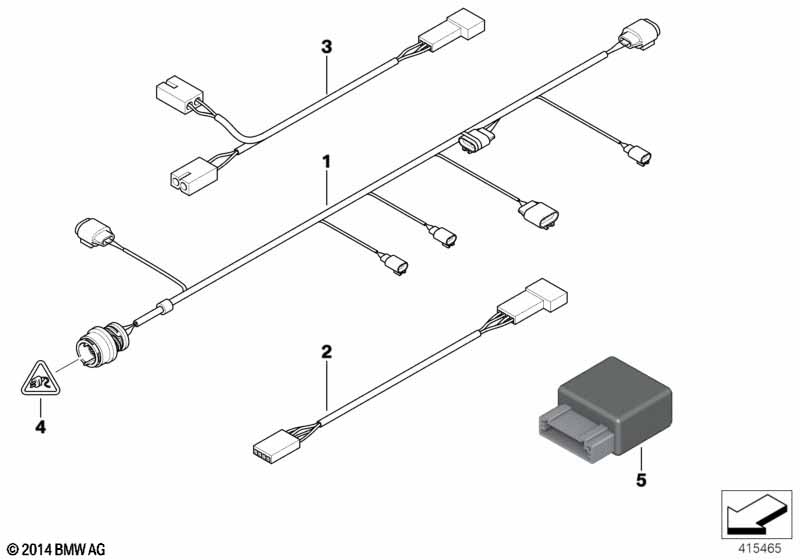 3

1

2

4

5

© 2014 BMW AG

415465