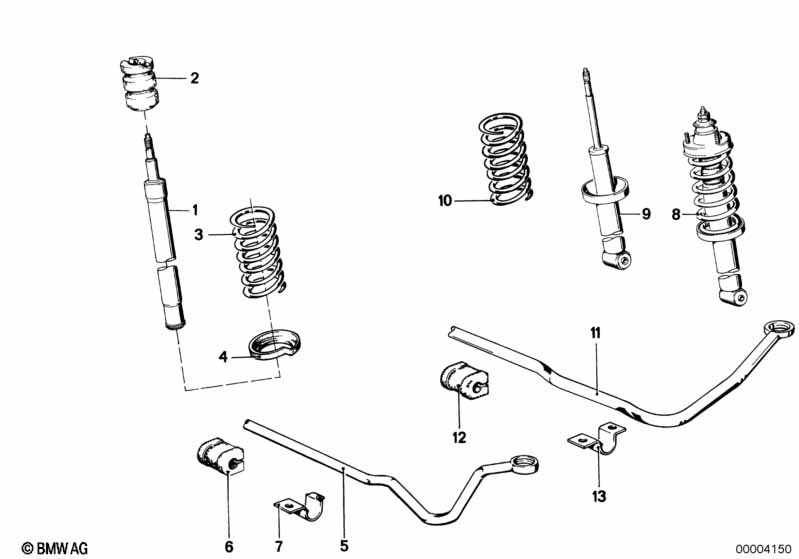 2
1
3
4
10
9
8
11
12
13
6
7
5
© BMW AG
00004150