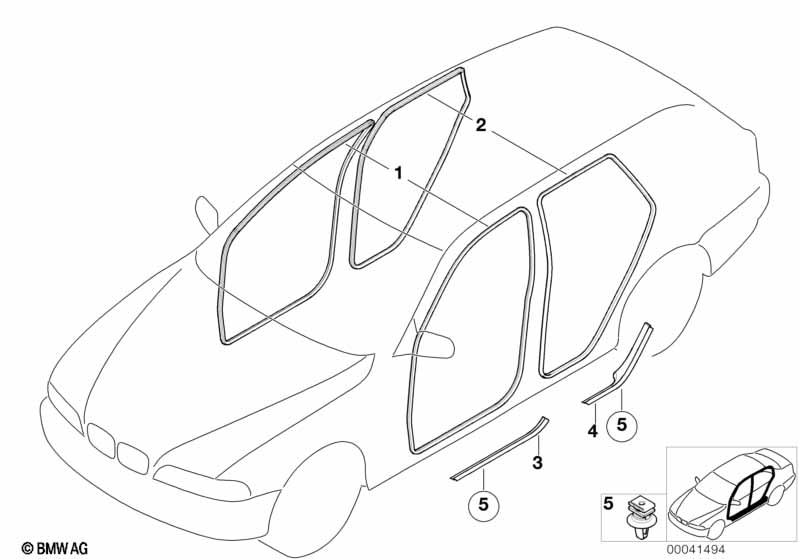 2

1

4

5

3

5

5

© BMW AG

00041494