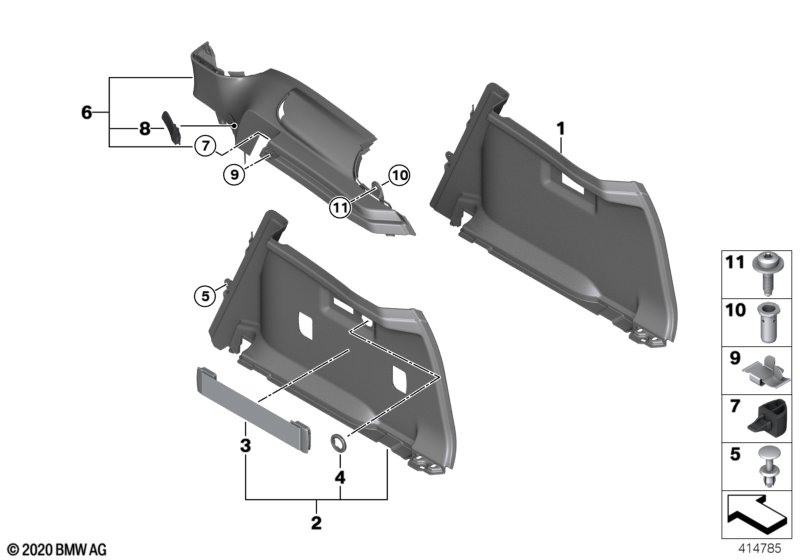 6
8
7
9
10
11
1
5
3
4
2
11
10
9
7
5
© 2020 BMW AG
414785