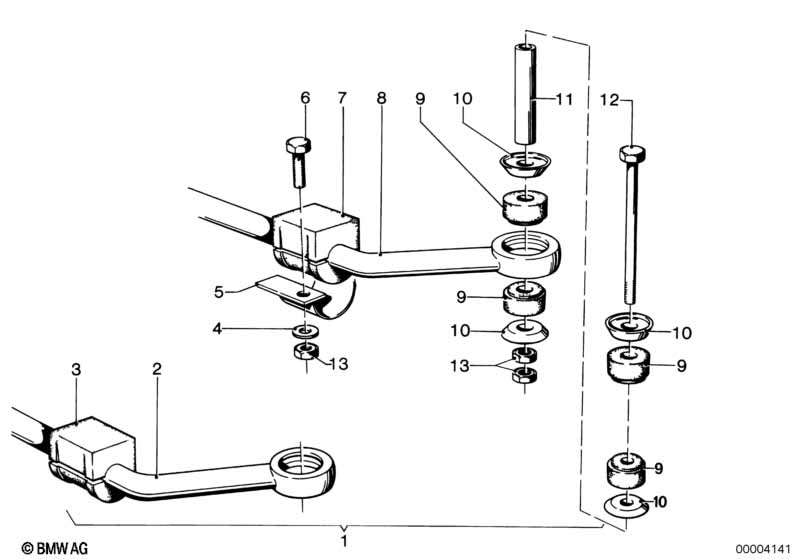 6
7
8
9
10
11
12
5
9
4
10
10
13
13
9
3
2
9
10
1
© BMW AG
00004141