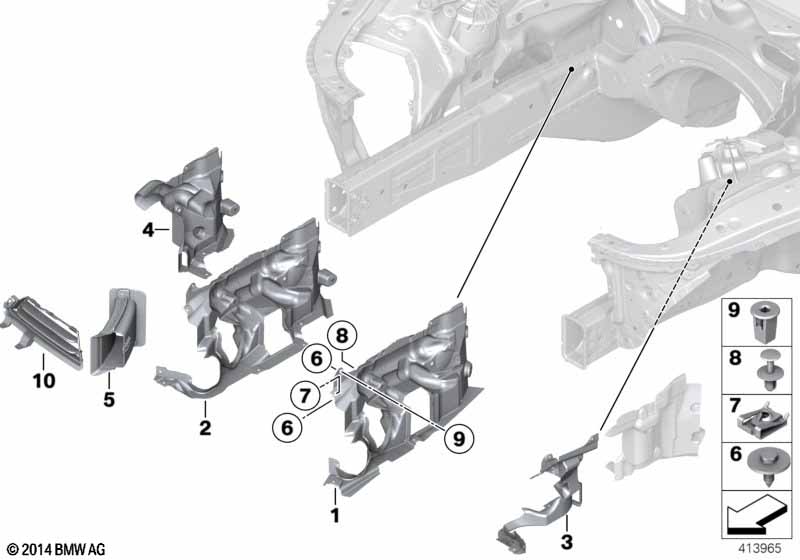 4
10
5
2
8
6
7
6
9
1
3
9
8
7
6
© 2014 BMW AG
413965