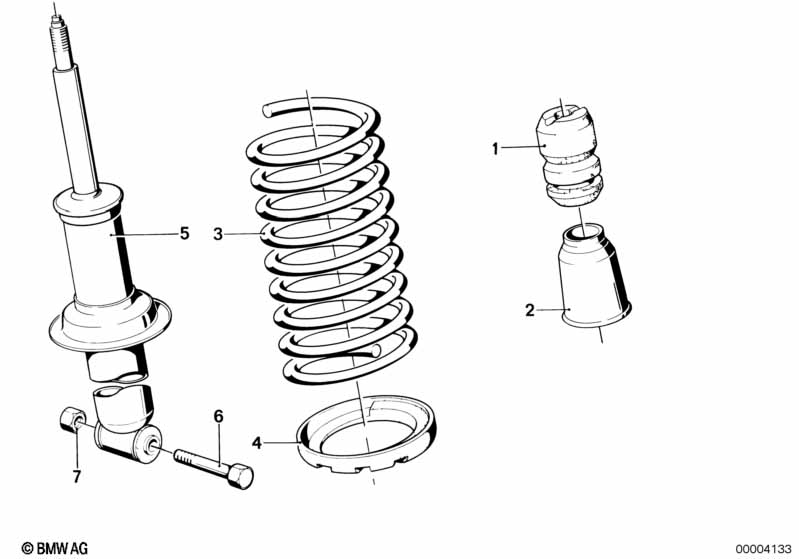 1
5
3
2
6
4
7
© BMW AG
00004133