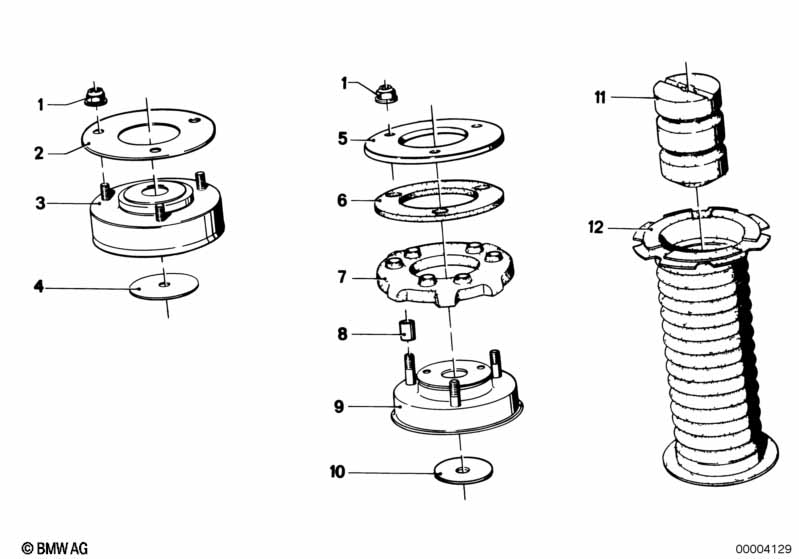 1
2
3
4
1
5
6
7
8
9
10
11
12
© BMW AG
00004129