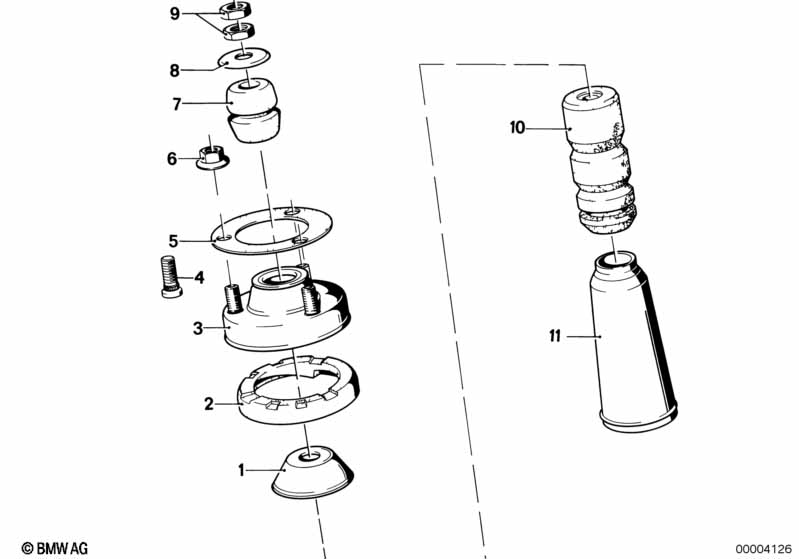 9
8
7
6
5
4
3
2
1
10
11
© BMW AG
00004126