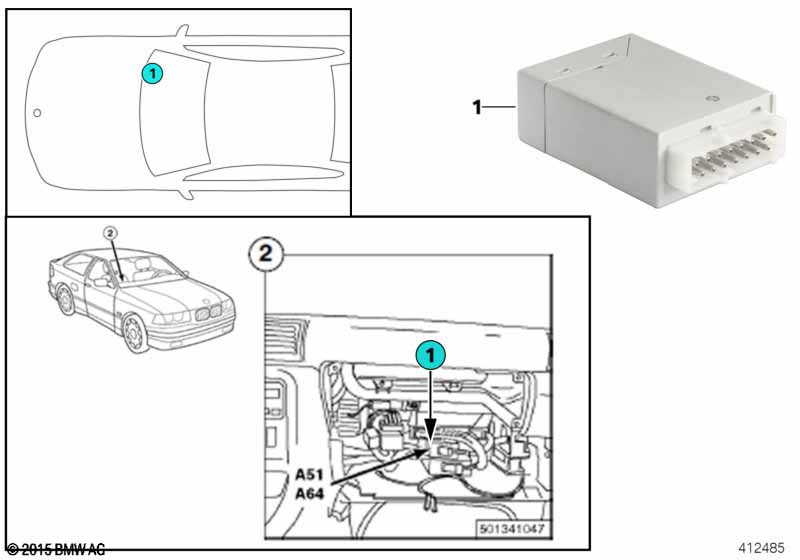 1

1

2

2

1

A51
A64

501341047

© 2015 BMW AG

412485