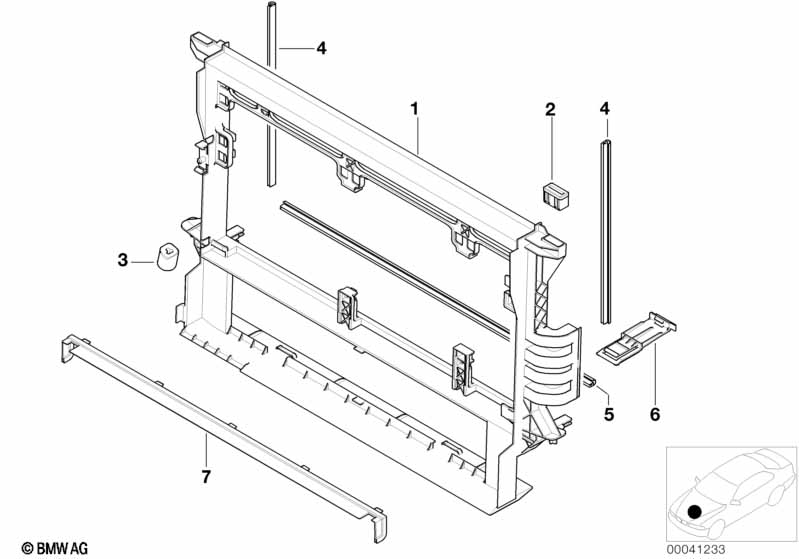 4
1
2
4
3
5
6
7
© BMW AG
00041233