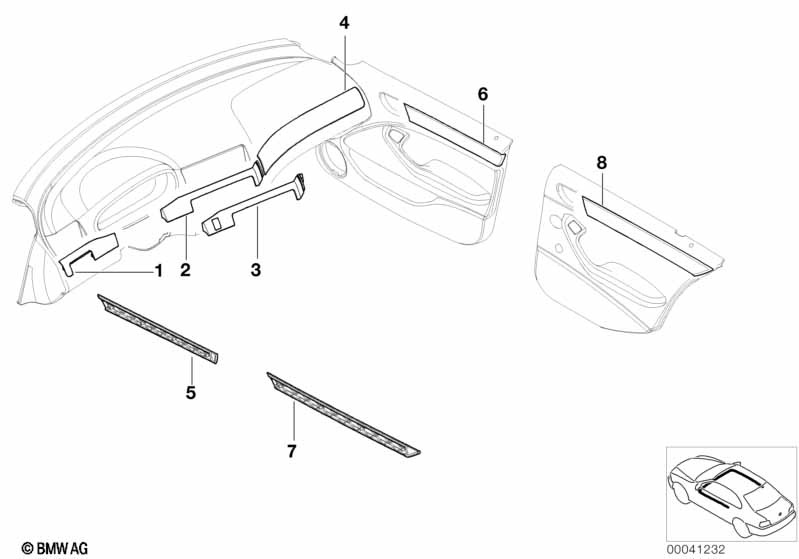 4
6
8
1
2
3
5
7
© BMW AG
00041232