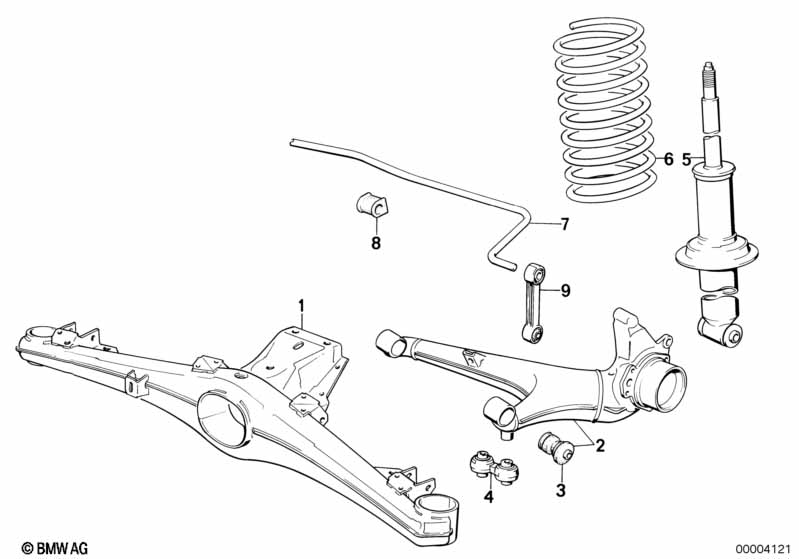 6
5
7
8
9
1
2
3
4
© BMW AG
00004121