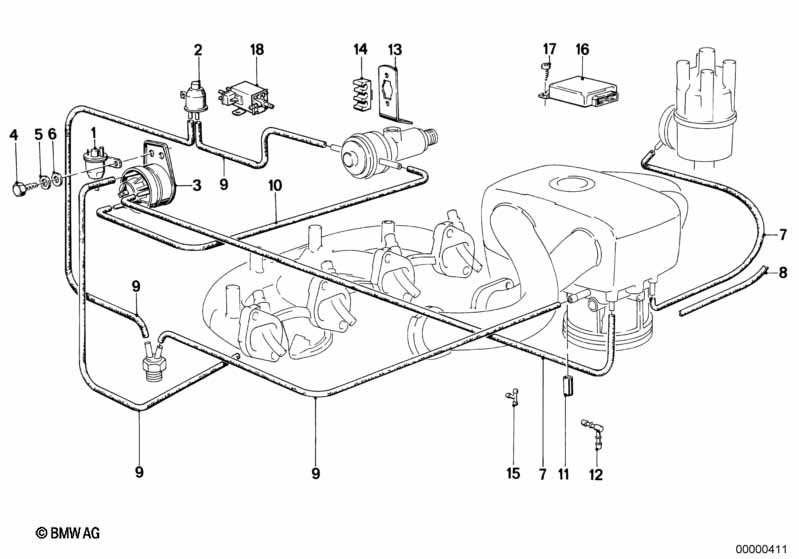 2
18
14
13
17
16
4
5
6
1
3
9
10
7
8
9
9
9
15
7
11
12
© BMW AG
00000411