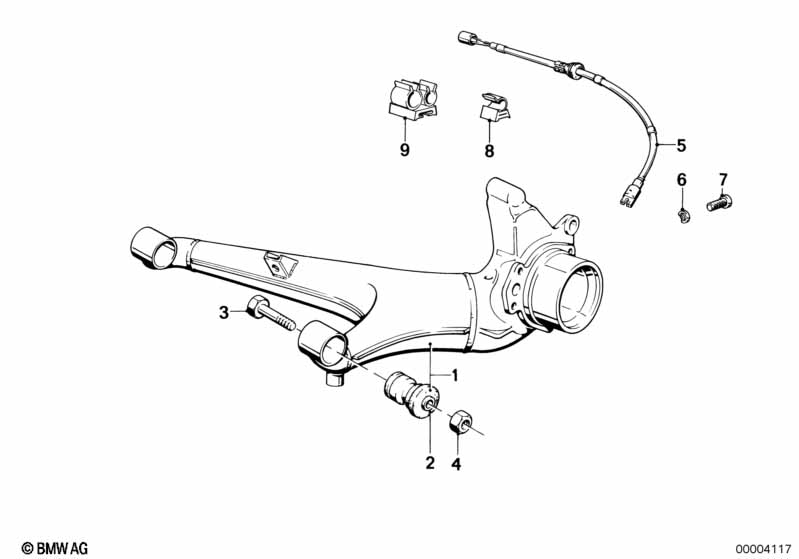 9
8
5
6
7
3
1
2
4
© BMW AG
00004117