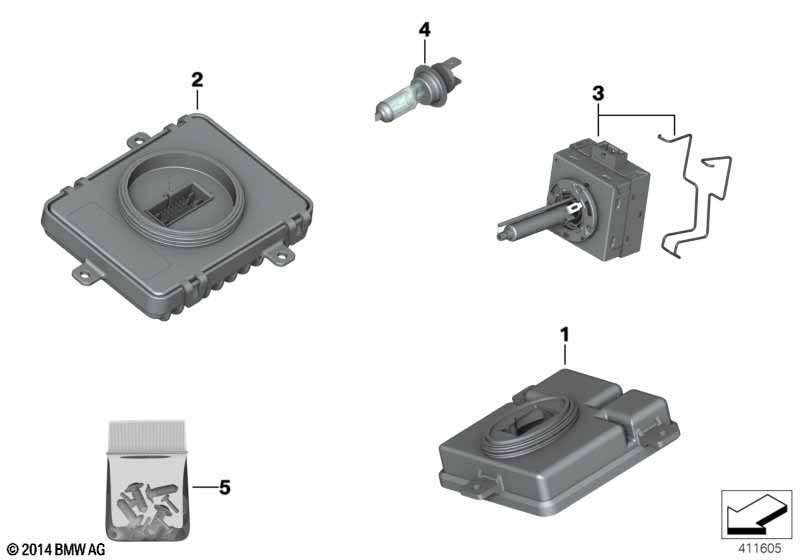 4
2
3
1
5
© 2014 BMW AG
411605