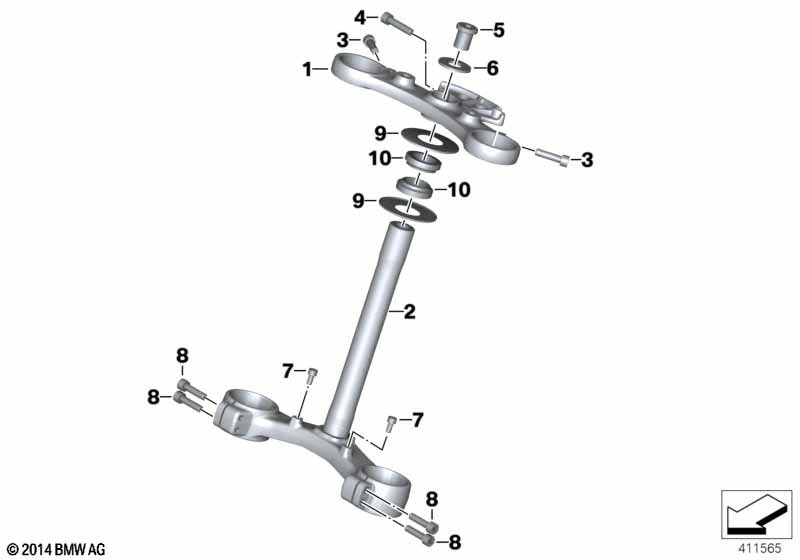 4
5
3
1
6
9
10
3
10
9
2
8
7
8
7
8
8
© 2014 BMW AG
411565