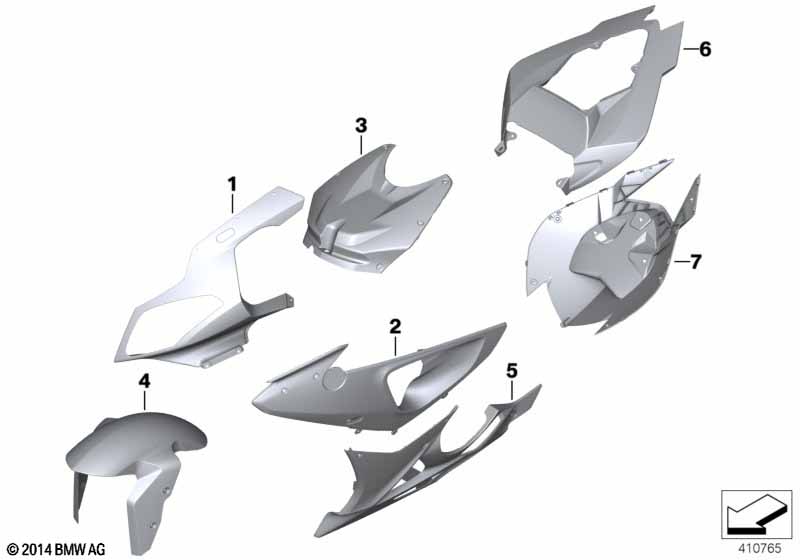 6

3

1

7

2

5

4

© 2014 BMW AG

410765