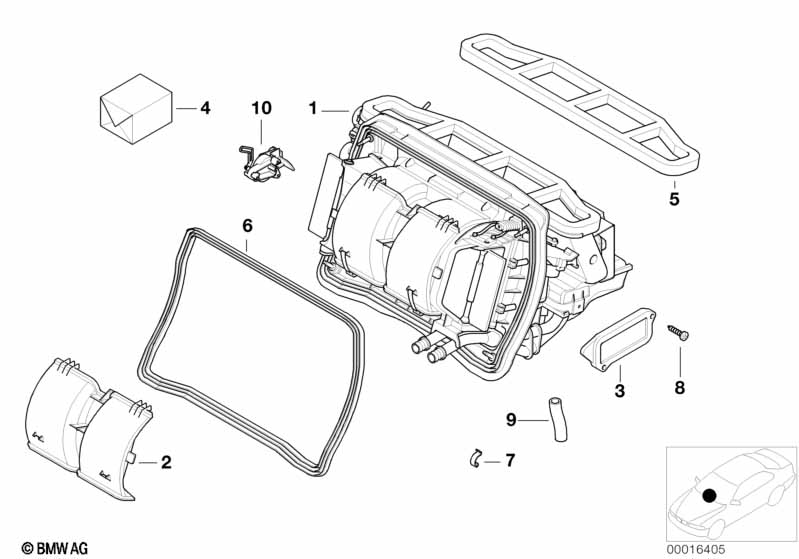 4
10
1
5
6
3
8
9
2
7
© BMW AG
00016405