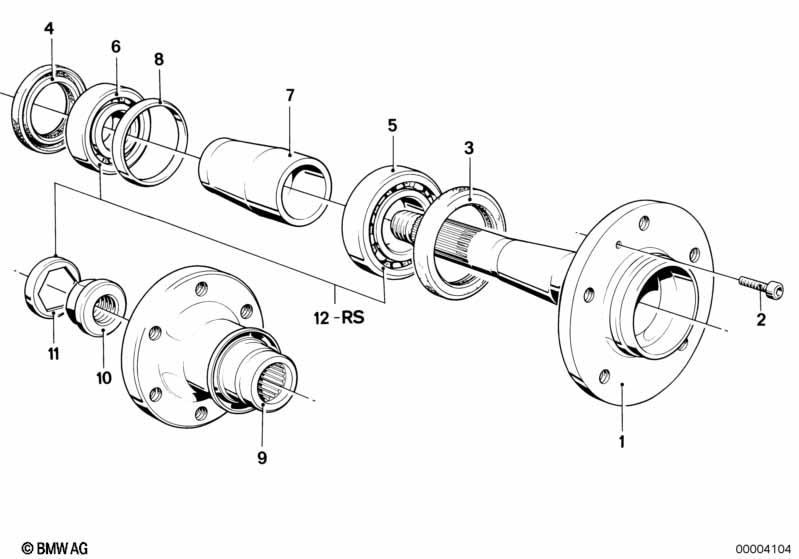 4
6
8
7
5
3
12 -RS
2
11
10
9
1
© BMW AG
00004104