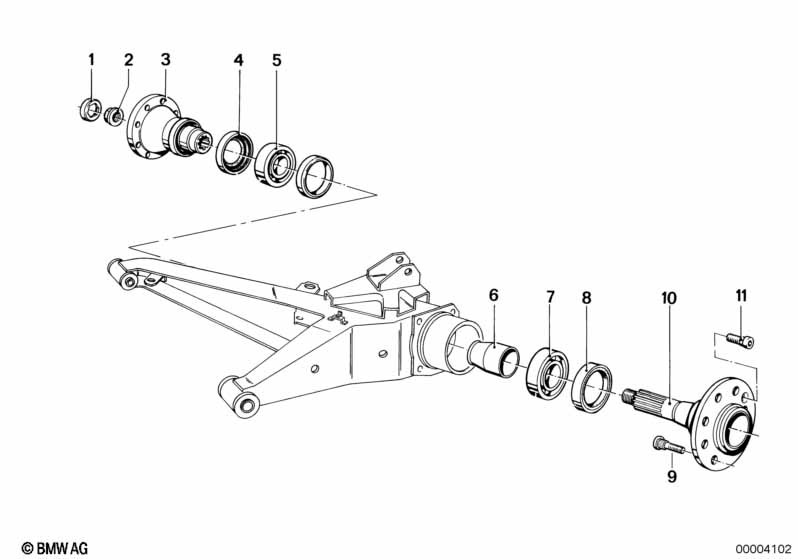 1
2
3
4
5
6
7
8
10
11
9
© BMW AG
00004102