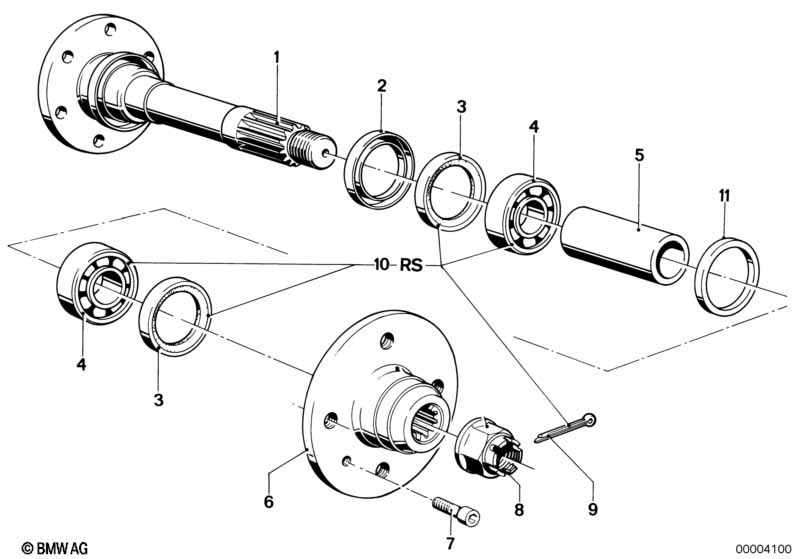 1
2
3
4
5
11
10–RS
4
3
6
7
8
9
© BMW AG
00004100