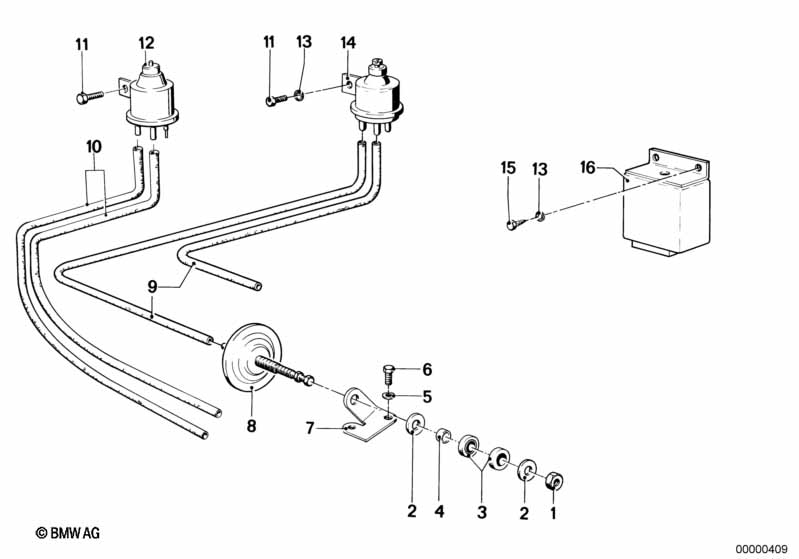 11
12
11
13
14
10
15
13
16
9
6
5
8
7
2
4
3
2
1
© BMW AG
00000409