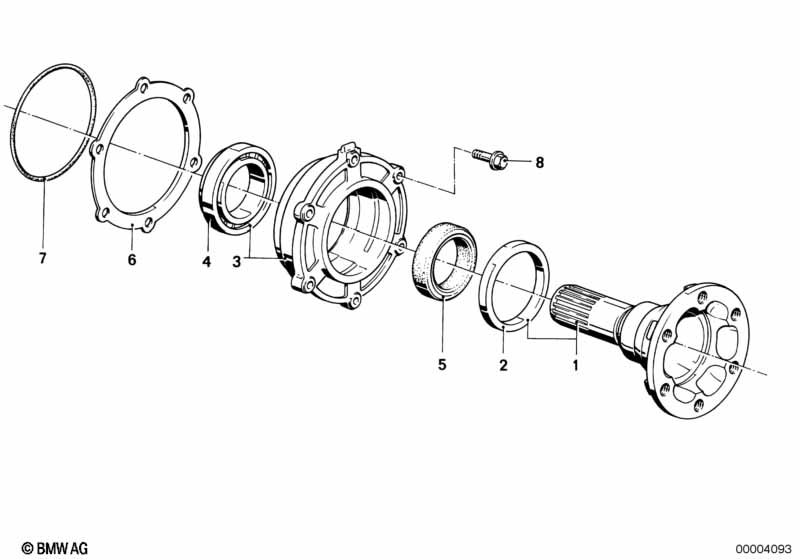 8

7

6

4

3

5

2

1

© BMW AG

00004093