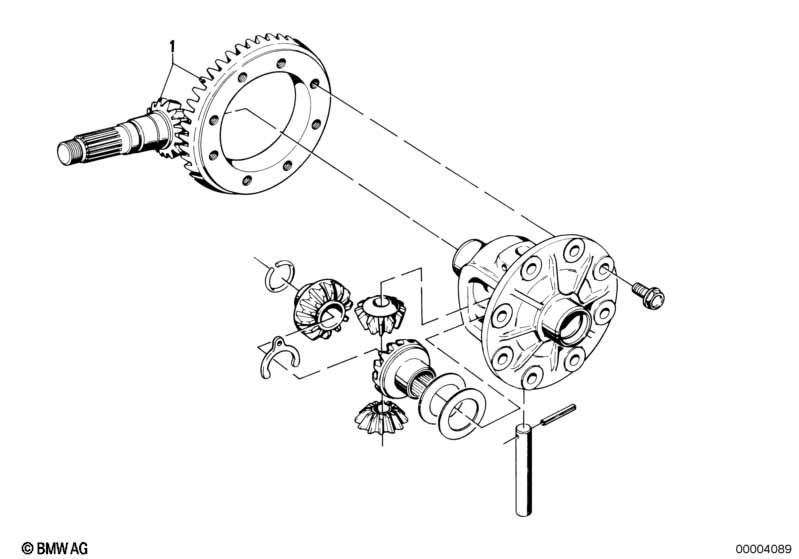 1

© BMW AG

00004089