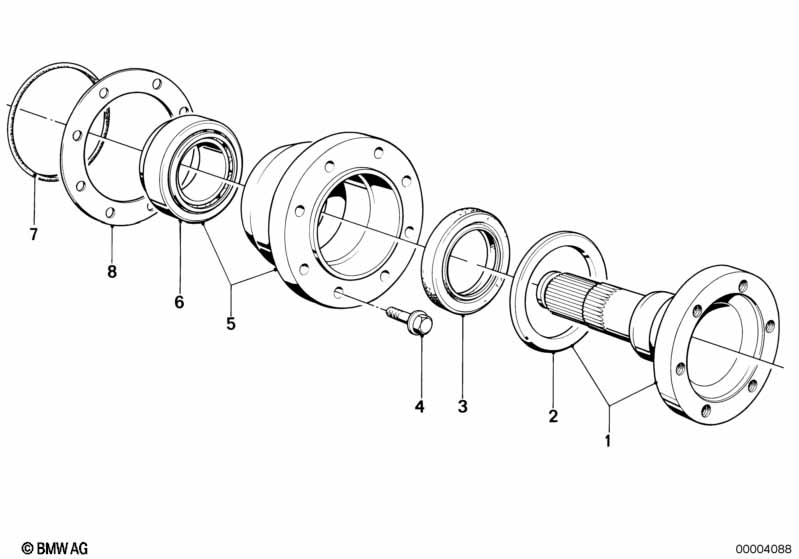 7
8
6
5
4
3
2
1
© BMW AG
00004088