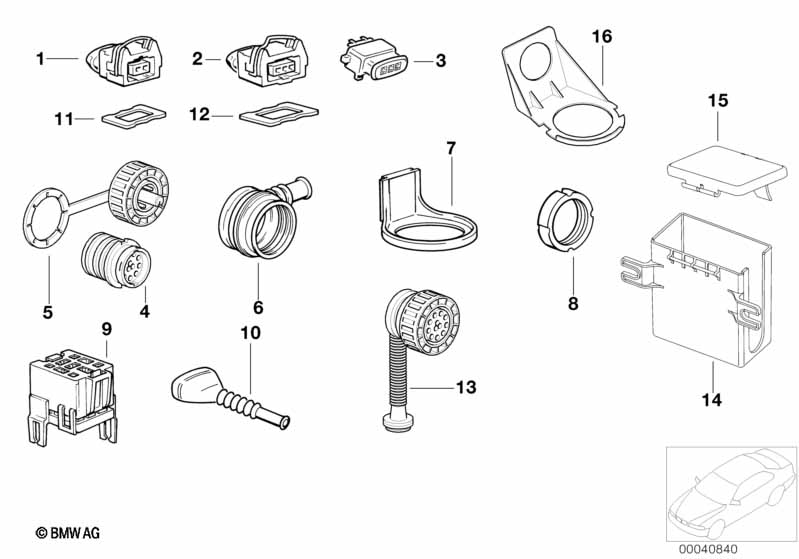 1
2
3
16
11
12
15
7
5
4
6
8
9
10
13
14
© BMW AG
00040840