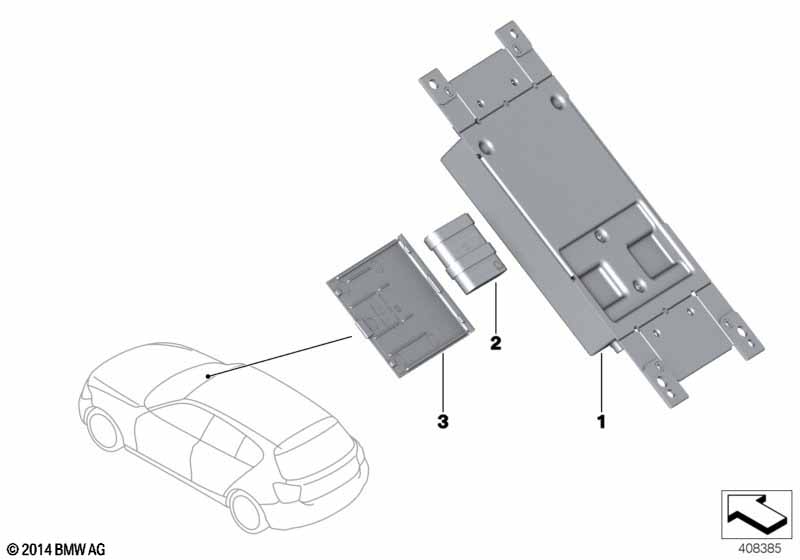 2

3

1

© 2014 BMW AG

408385